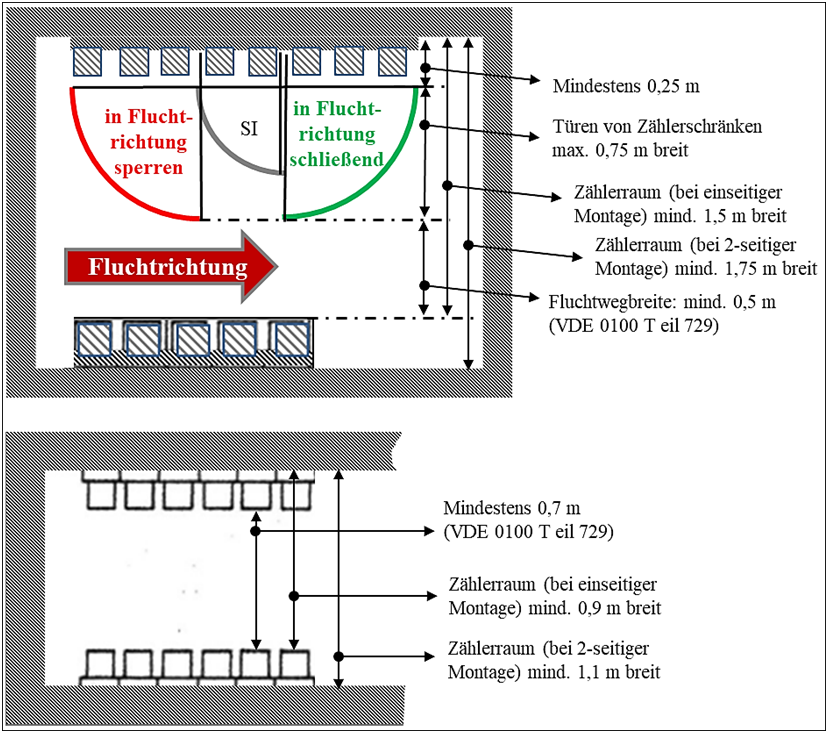 in Fluchtrichtung sperren

SI

in Fluchtrichtung schließend

Fluchtrichtung

Mindestens 0,25 m

Türen von Zählerschränken max. 0,75 m breit

Zählerraum (bei einseitiger Montage) mind. 1,5 m breit

Zählerraum (bei 2-seitiger Montage) mind. 1,75 m breit

Fluchtwegbreite: mind. 0,5 m (VDE 0100 T eil 729)

Mindestens 0,7 m (VDE 0100 T eil 729)

Zählerraum (bei einseitiger Montage) mind. 0,9 m breit

Zählerraum (bei 2-seitiger Montage) mind. 1,1 m breit