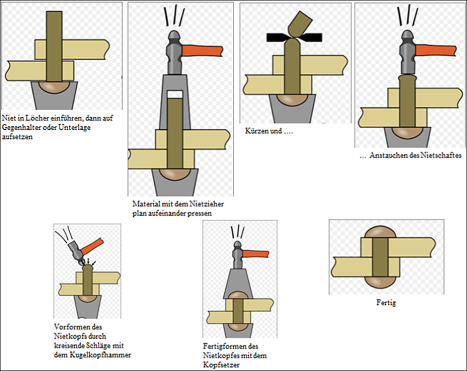 Niet in Löcher einführen, dann auf Gegenhalter oder Unterlage aufsetzen

Material mit dem Nietzieher plan aufeinander pressen

Kürzen und ....

... Anstauchen des Nietschaftes

Vorformen des Nietkopfs durch kreisende Schläge mit dem Kugelkopfhammer

Fertigformen des Nietkopfes mit dem Kopfsetzer

Fertig